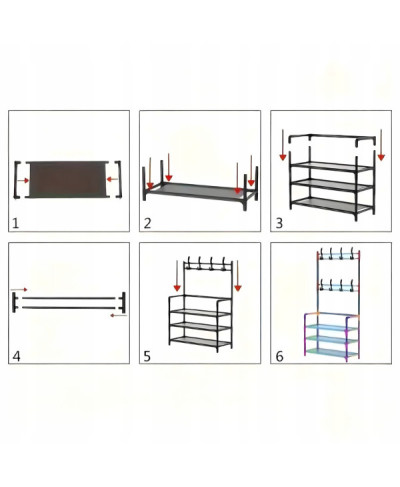 1

2

3

4

5

6